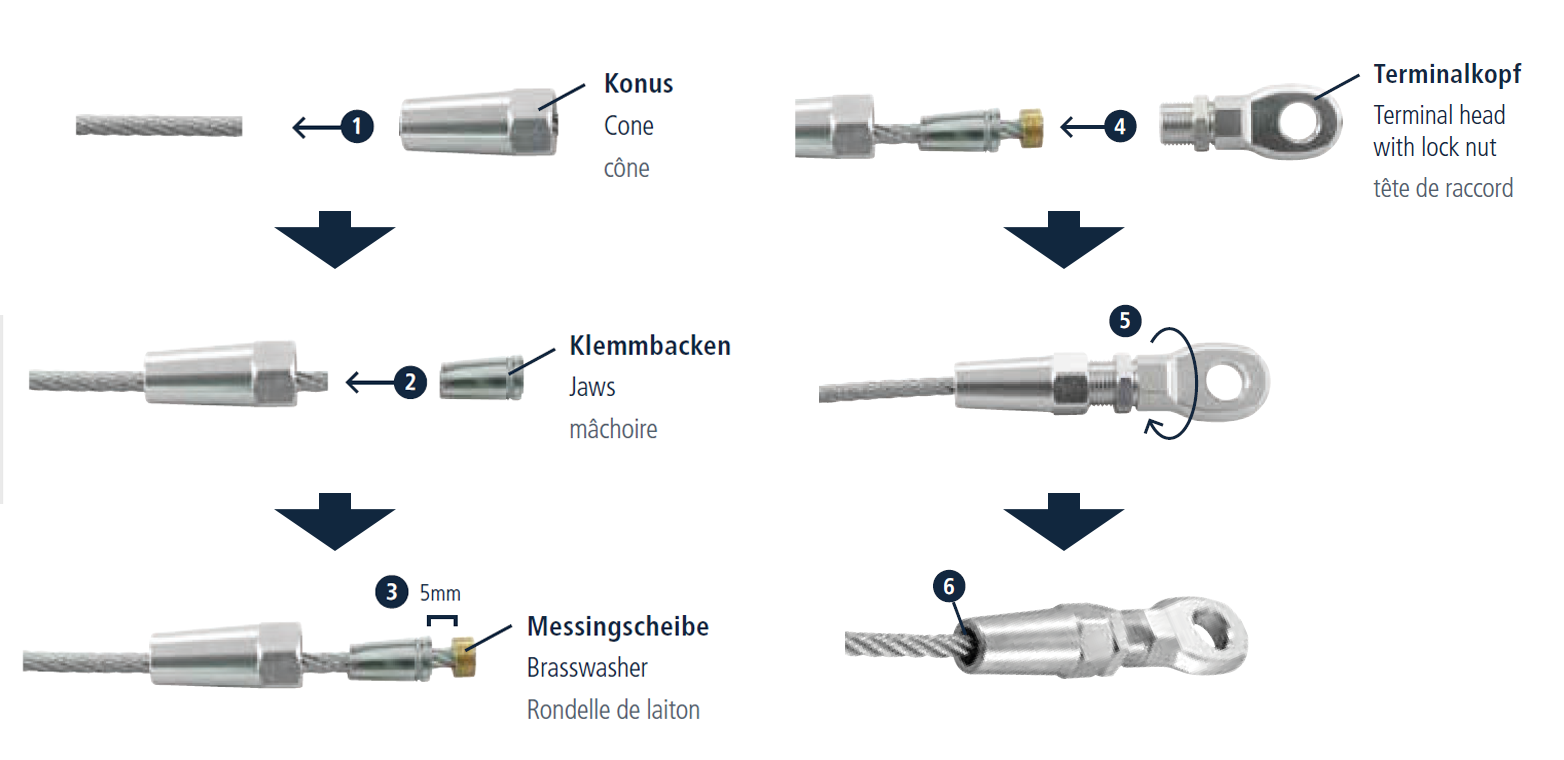 1

Konus
Cone
cône

2

Klemmbacken
Jaws
mâchoire

3 5mm

Messingscheibe
Brasswasher
Rondelle de laiton

4

Terminalkopf
Terminal head with lock nut
tête de raccord

5

6