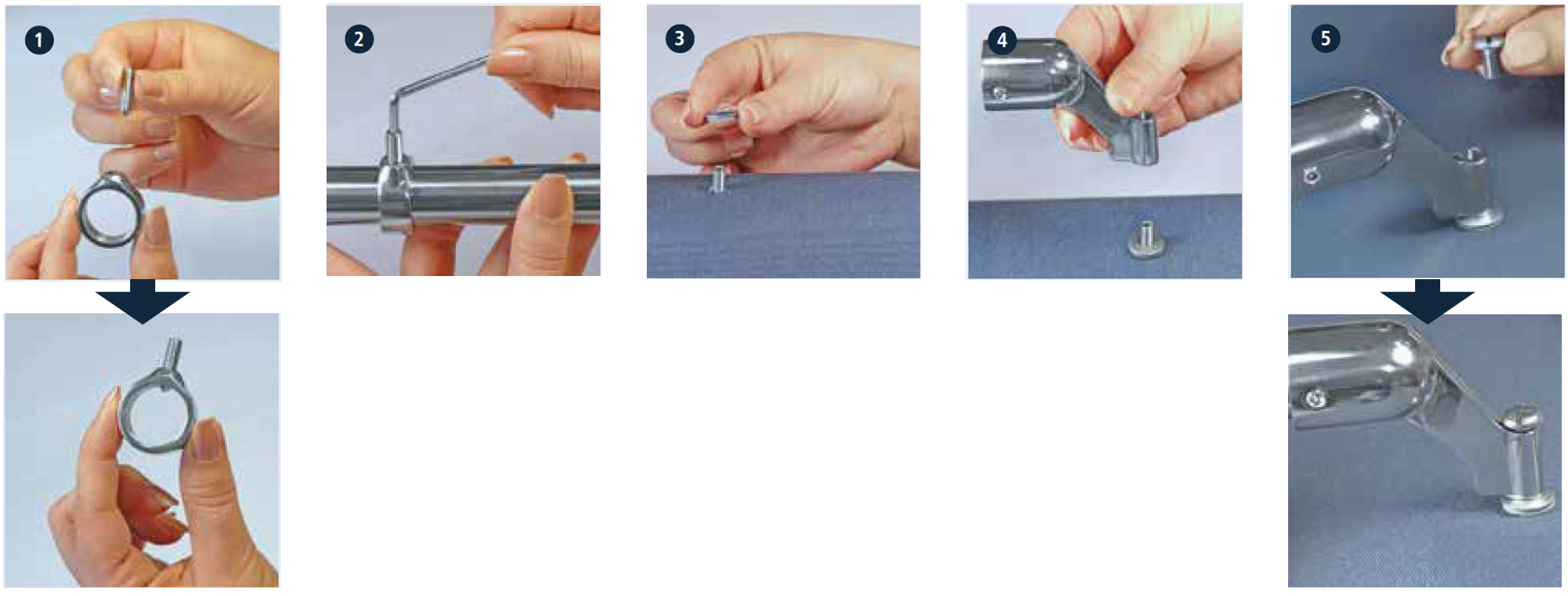 1

2

3

4

5